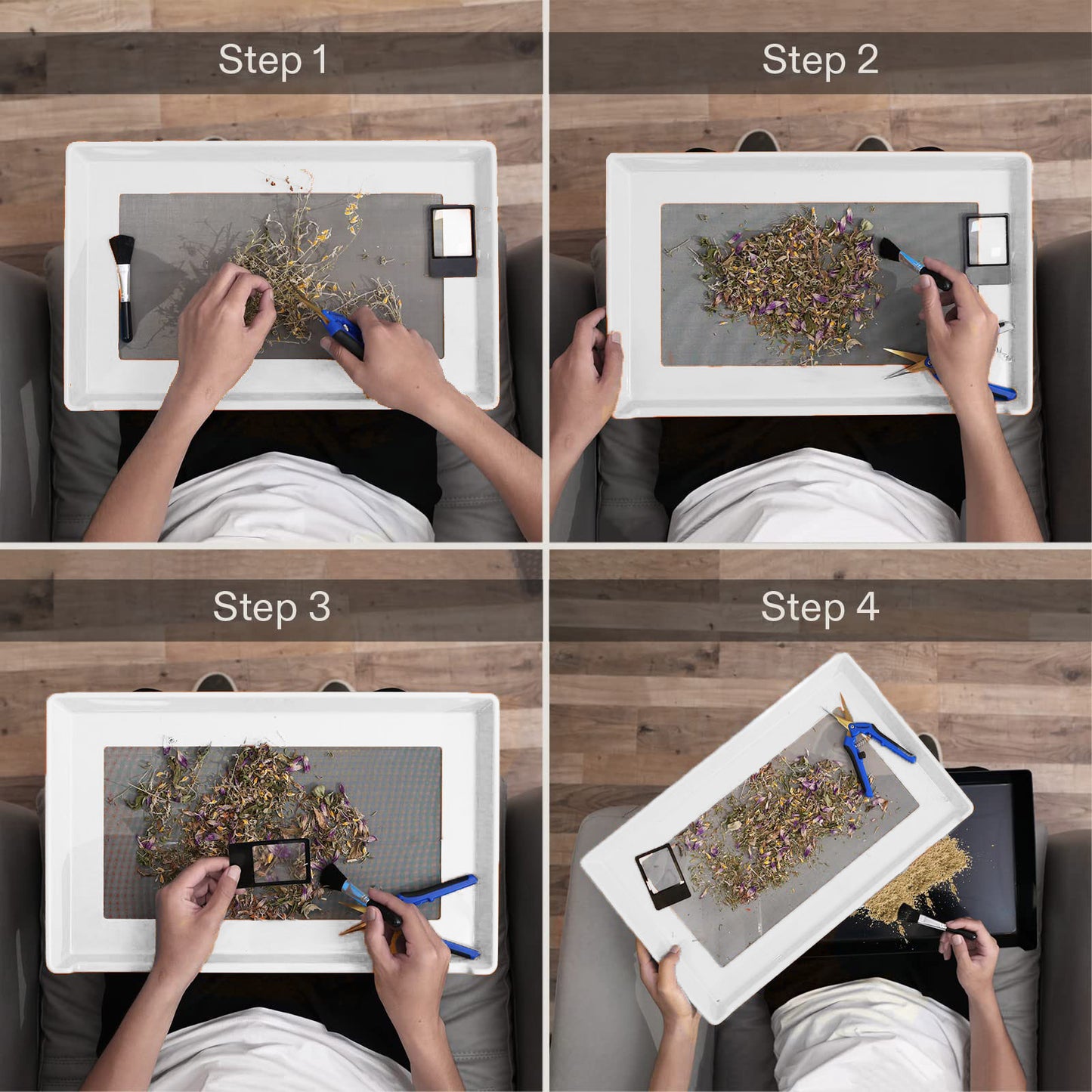 Step 1

Step 2

Step 3

Step 4