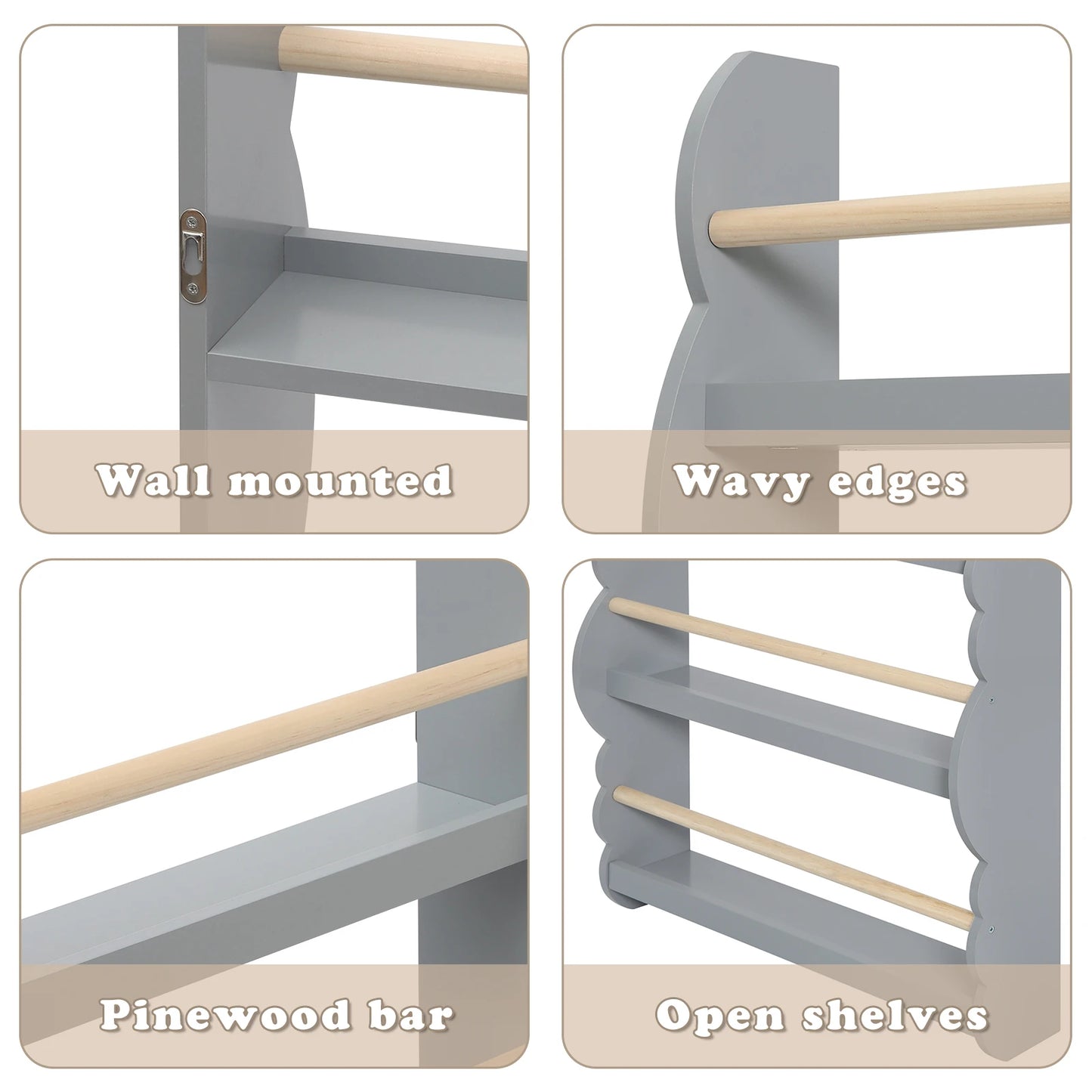 Wall mounted

Wavy edges

Pinewood bar

Open shelves